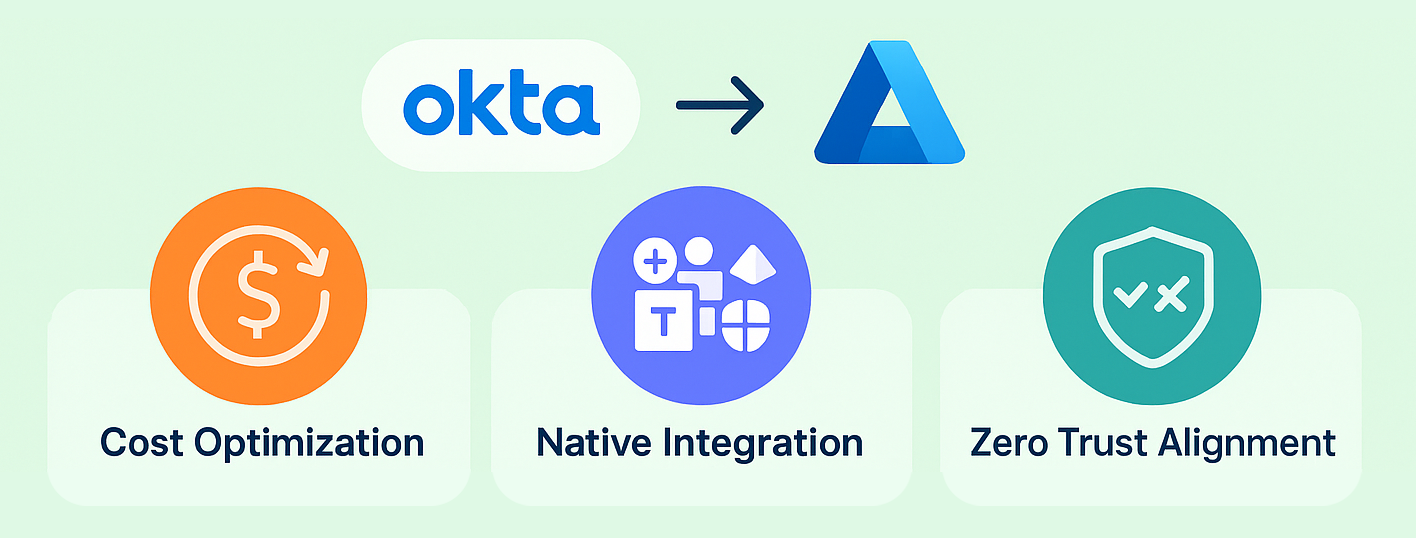 okta

Cost Optimization

Native Integration

Zero Trust Alignment